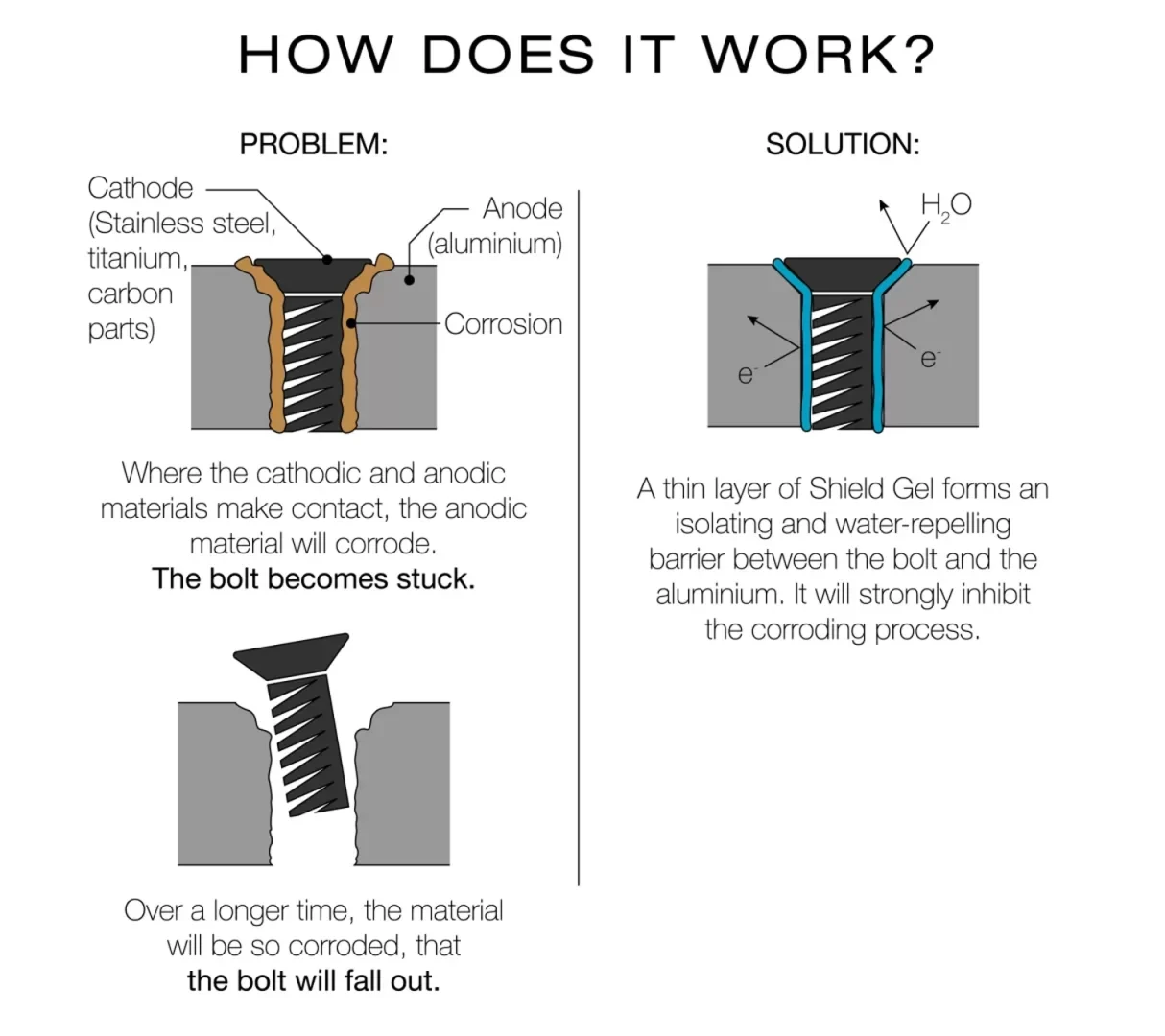 HOW DOES IT WORK?

PROBLEM:

Cathode (Stainless steel, titanium, carbon parts)

Anode (aluminium)

Corrosion

Where the cathodic and anodic materials make contact, the anodic material will corrode.
The bolt becomes stuck.

Over a longer time, the material will be so corroded, that the bolt will fall out.

SOLUTION:

$H_2O$

$e^-$

$e^-$

A thin layer of Shield Gel forms an isolating and water-repelling barrier between the bolt and the aluminium. It will strongly inhibit the corroding process.